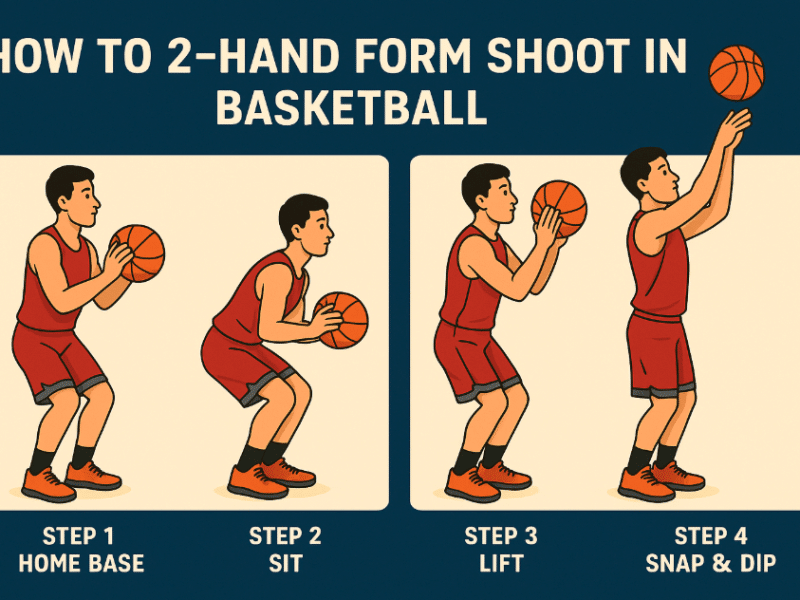 HOW TO 2-HAND FORM SHOOT IN BASKETBALL

STEP 1
HOME BASE

STEP 2
SIT

STEP 3
LIFT

STEP 4
SNAP & DIP